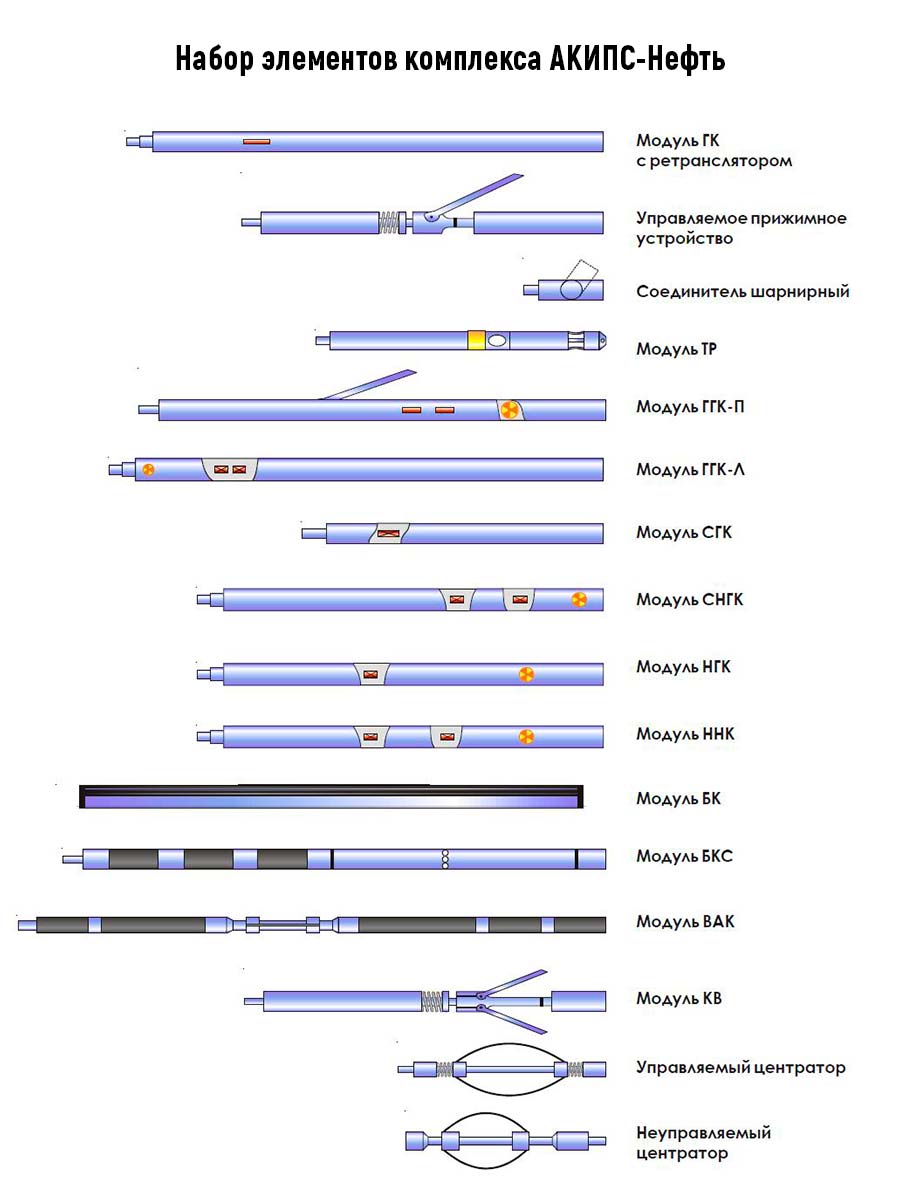 Набор элементов комплекса АКИПС-Нефть

Модуль ГК с ретранслятором

Управляемое прижимное устройство

Соединитель шарнирный

Модуль ТР

Модуль ГГК-П

Модуль ГГК-Л

Модуль СГК

Модуль СНГК

Модуль НГК

Модуль ННК

Модуль БК

Модуль БКС

Модуль ВАК

Модуль КВ

Управляемый центратор

Неуправляемый центратор